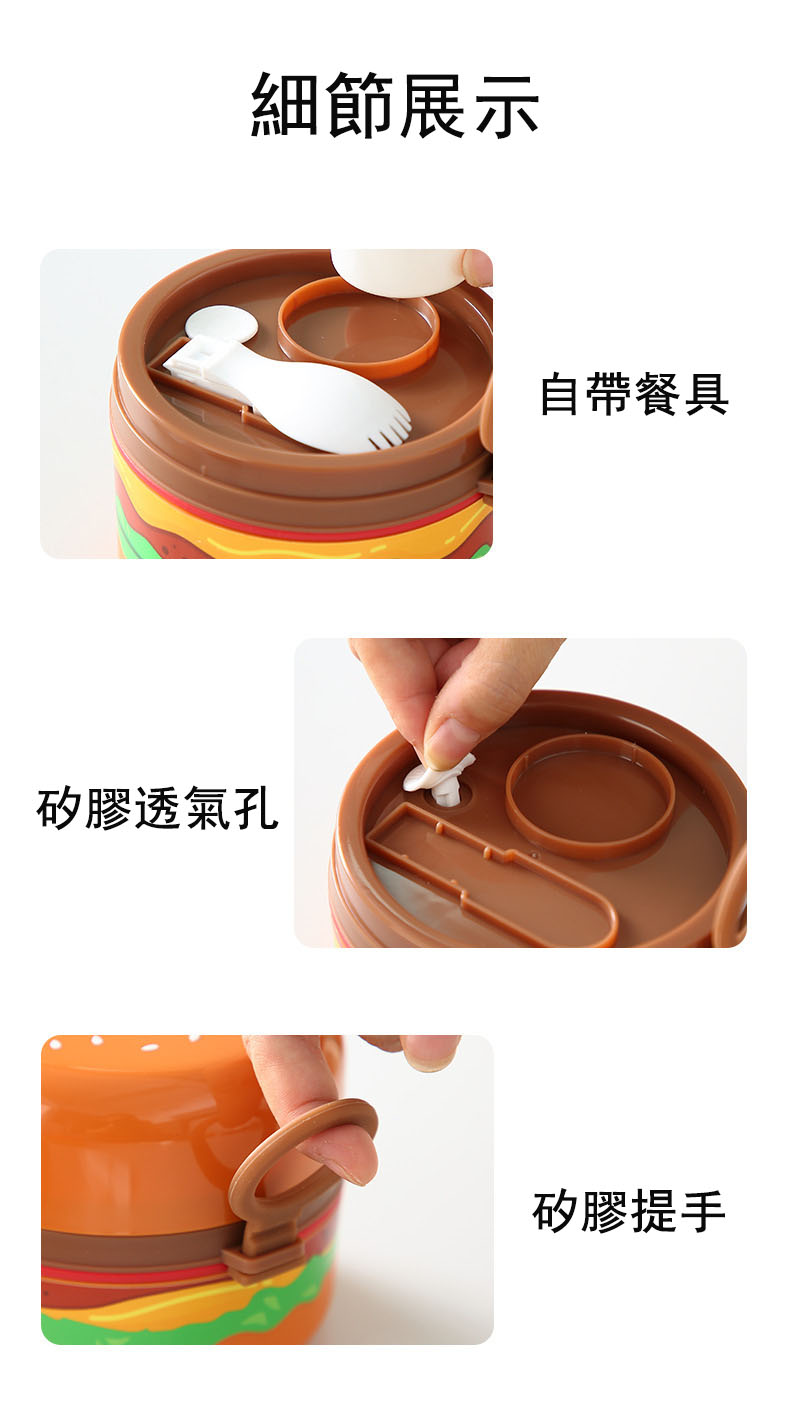 細節展示

自帶餐具

矽膠透氣孔

矽膠提手