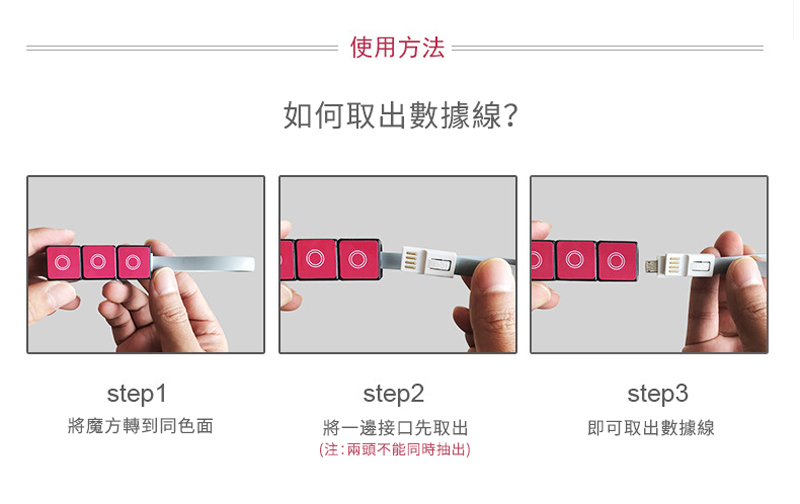 使用方法

如何取出數據線?

step1
將魔方轉到同色面

step2
將一邊接口先取出
(注:兩頭不能同時抽出)

step3
即可取出數據線